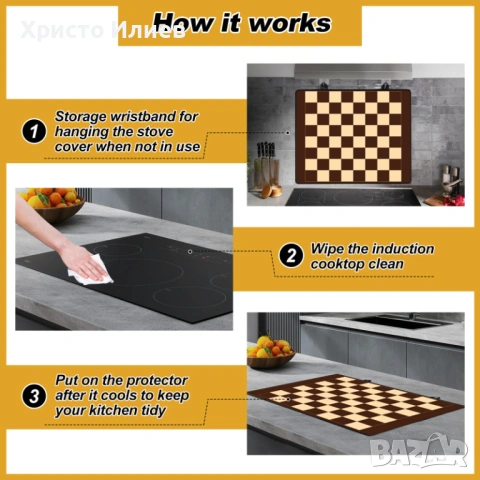 Христо Илиев

How it works

1 Storage wristband for hanging the stove cover when not in use

2 Wipe the induction cooktop clean

3 Put on the protector after it cools to keep your kitchen tidy

BAZAR