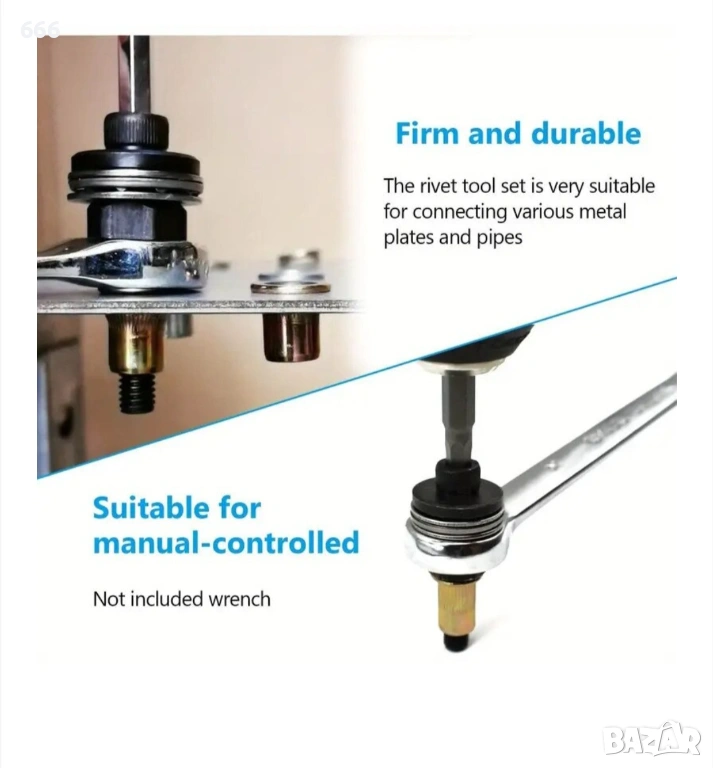 666

Firm and durable

The rivet tool set is very suitable for connecting various metal plates and pipes

Suitable for manual-controlled

Not included wrench

BAZAR