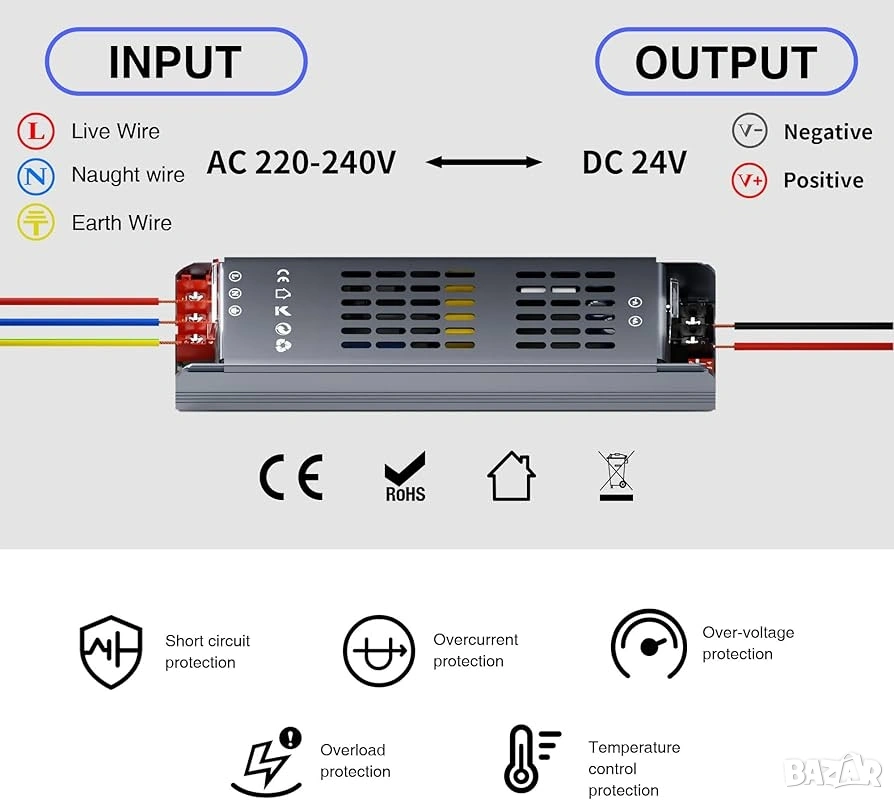 INPUT

OUTPUT

L Live Wire

N Naught wire

Earth Wire

AC 220-240V

DC 24V

V- Negative

V+ Positive

CE

ROHS

Short circuit protection

Overcurrent protection

Over-voltage protection

Overload protection

Temperature control protection

BAZAR