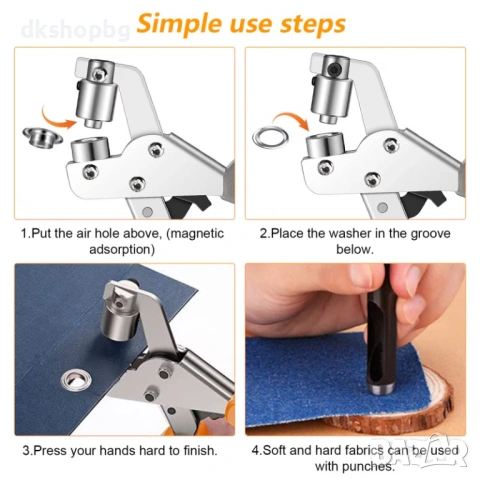 dkshopbg

Simple use steps

1.Put the air hole above, (magnetic adsorption)

2.Place the washer in the groove below.

3.Press your hands hard to finish.

4.Soft and hard fabrics can be used with punches.

BAZAR