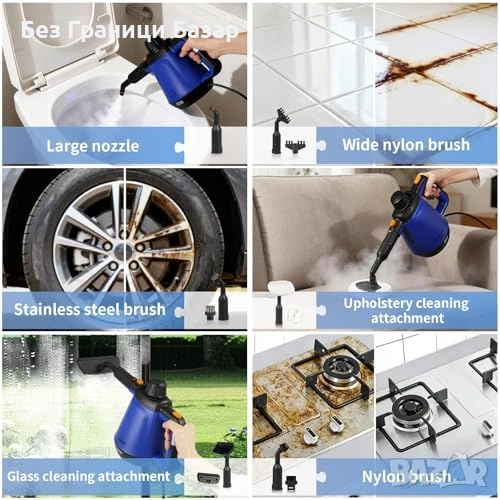 Без Граници Базар

Large nozzle

Wide nylon brush

Stainless steel brush

Upholstery cleaning attachment

Glass cleaning attachment

Nylon brush

BAZAR