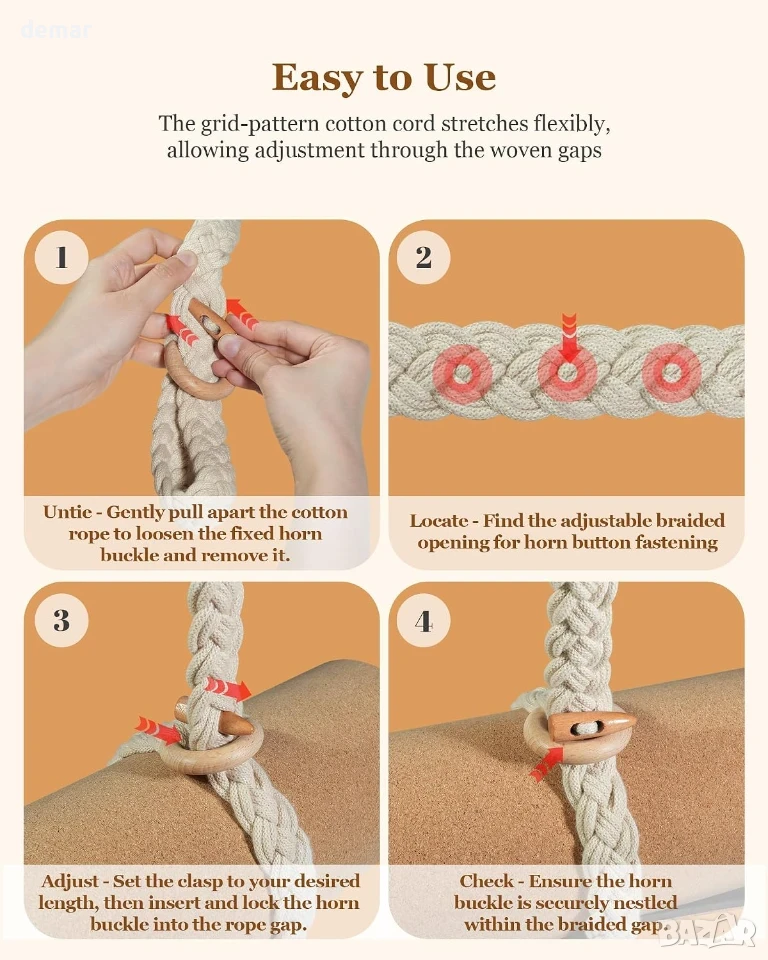 demar

Easy to Use

The grid-pattern cotton cord stretches flexibly, allowing adjustment through the woven gaps

1

Untie - Gently pull apart the cotton rope to loosen the fixed horn buckle and remove it.

2

Locate - Find the adjustable braided opening for horn button fastening

3

Adjust - Set the clasp to your desired length, then insert and lock the horn buckle into the rope gap.

4

Check - Ensure the horn buckle is securely nestled within the braided gap.

BAZAR