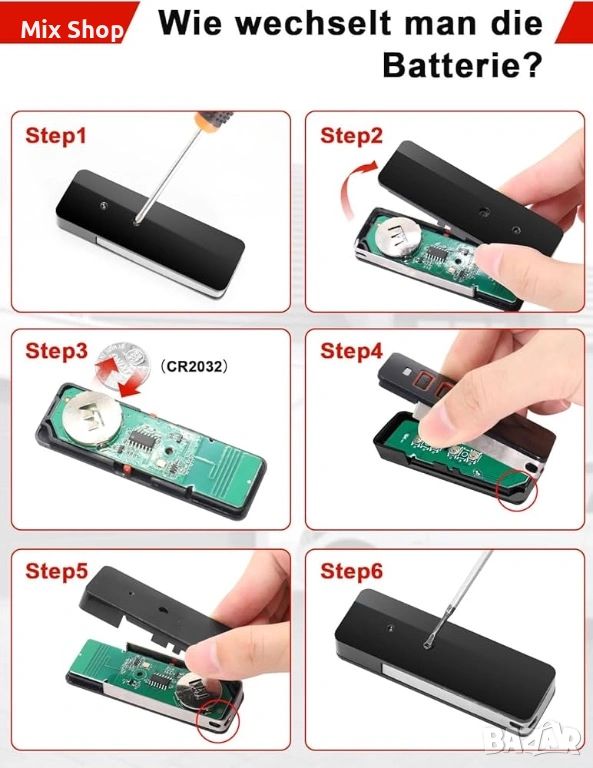 Mix Shop

Wie wechselt man die Batterie?

Step1

Step2

Step3

(CR2032)

Step4

Step5

Step6

BAZAR