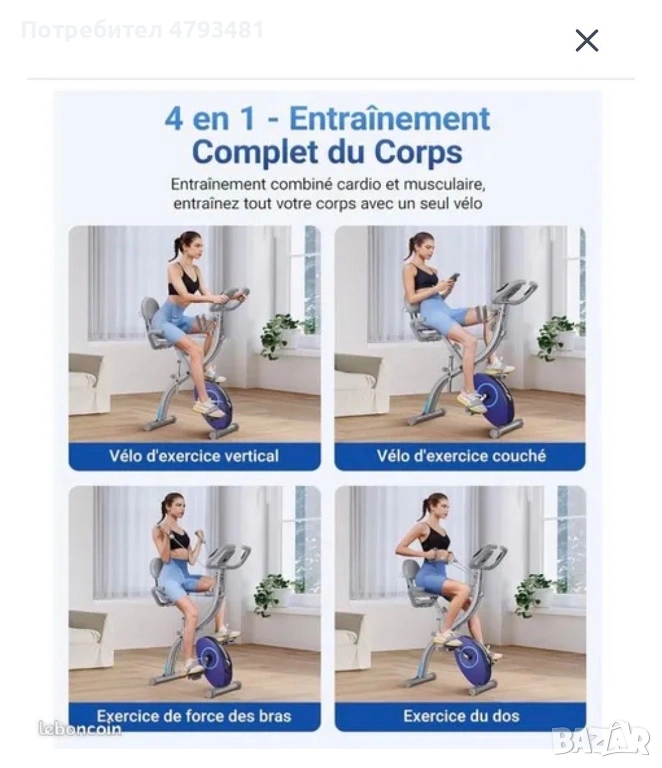 Потребител 4793481

4 en 1 - Entraînement Complet du Corps

Entraînement combiné cardio et musculaire, entraînez tout votre corps avec un seul vélo

Vélo d'exercice vertical

Vélo d'exercice couché

Exercice de force des bras

Exercice du dos

leboncoin

BAZAR