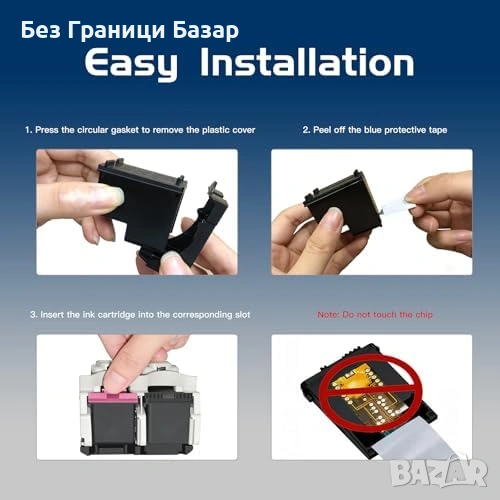 Без Граници Базар
Easy Installation

1. Press the circular gasket to remove the plastic cover

2. Peel off the blue protective tape

3. Insert the ink cartridge into the corresponding slot

Note: Do not touch the chip

BAZAR