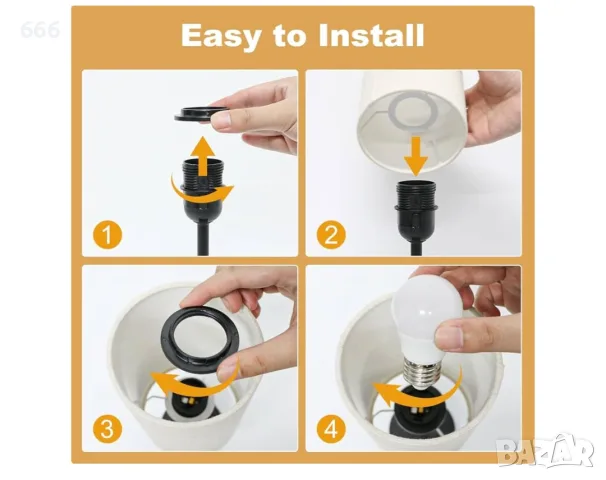 666

Easy to Install

1

2

3

4

BAZAR