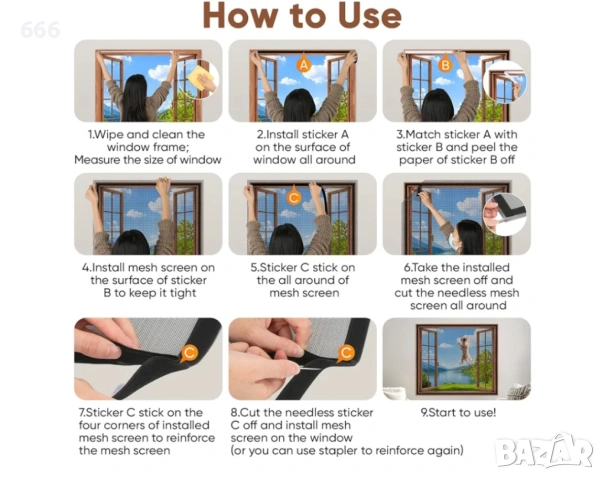 666

How to Use

A

B

1.Wipe and clean the window frame; Measure the size of window

2.Install sticker A on the surface of window all around

3.Match sticker A with sticker B and peel the paper of sticker B off

C

4.Install mesh screen on the surface of sticker B to keep it tight

5.Sticker C stick on the all around of mesh screen

6.Take the installed mesh screen off and cut the needless mesh screen all around

C

C

7.Sticker C stick on the four corners of installed mesh screen to reinforce the mesh screen

8.Cut the needless sticker C off and install mesh screen on the window (or you can use stapler to reinforce again)

9.Start to use!

BAZAR