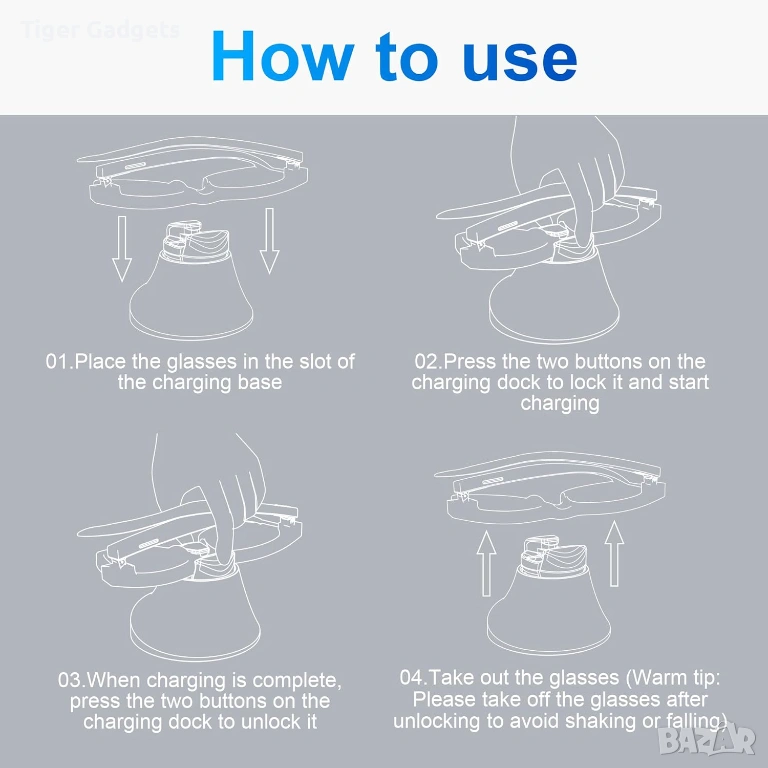 Tiger Gadgets

How to use

01.Place the glasses in the slot of the charging base

02.Press the two buttons on the charging dock to lock it and start charging

03.When charging is complete, press the two buttons on the charging dock to unlock it

04.Take out the glasses (Warm tip: Please take off the glasses after unlocking to avoid shaking or falling)

BAZAR