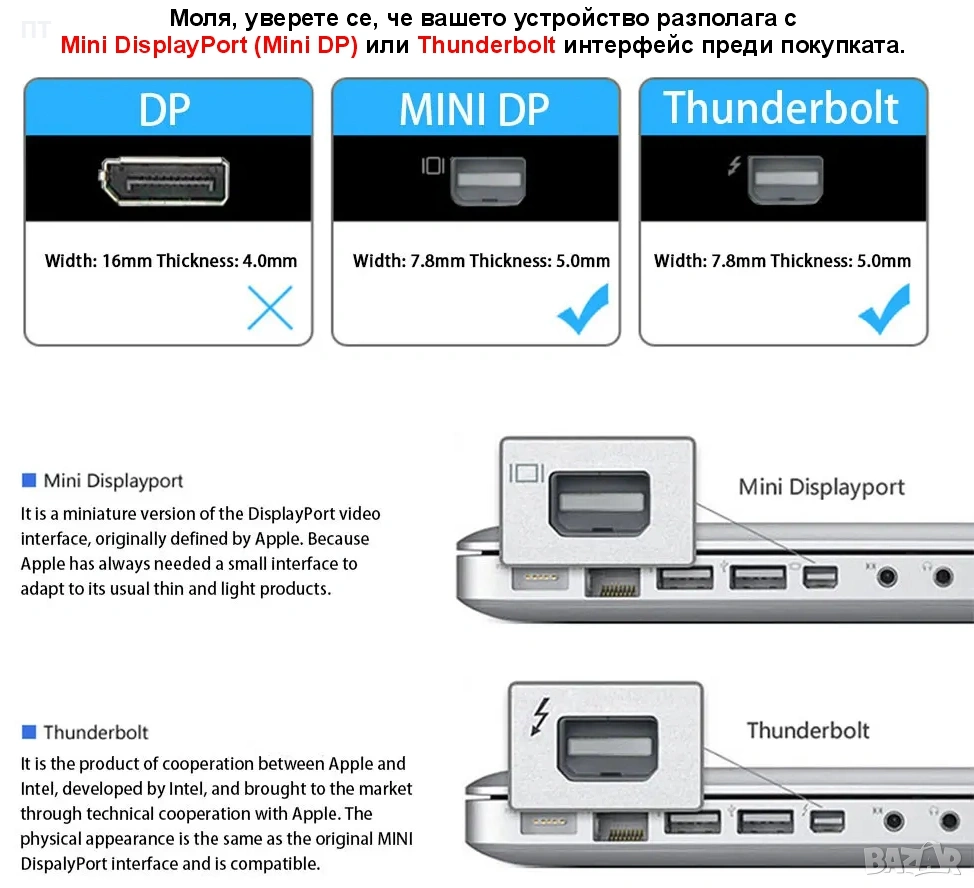 ПТ

Моля, уверете се, че вашето устройство разполага с Mini DisplayPort (Mini DP) или Thunderbolt интерфейс преди покупката.

DP

Width: 16mm Thickness: 4.0mm

MINI DP

Width: 7.8mm Thickness: 5.0mm

Thunderbolt

Width: 7.8mm Thickness: 5.0mm

Mini Displayport

It is a miniature version of the DisplayPort video interface, originally defined by Apple. Because Apple has always needed a small interface to adapt to its usual thin and light products.

Mini Displayport

Thunderbolt

It is the product of cooperation between Apple and Intel, developed by Intel, and brought to the market through technical cooperation with Apple. The physical appearance is the same as the original MINI DispalyPort interface and is compatible.

Thunderbolt

BAZAR