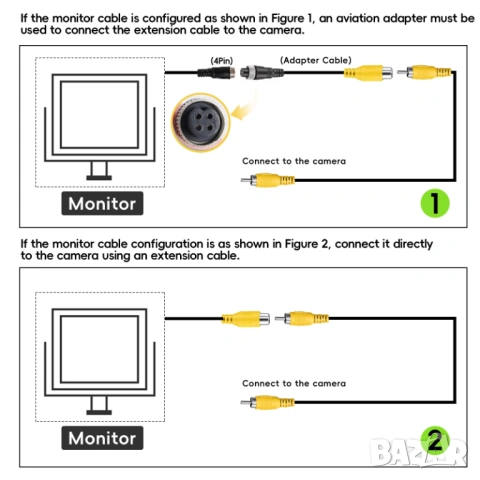 If the monitor cable is configured as shown in Figure 1, an aviation adapter must be used to connect the extension cable to the camera.

(4Pin)

(Adapter Cable)

Connect to the camera

Monitor

1

If the monitor cable configuration is as shown in Figure 2, connect it directly to the camera using an extension cable.

Connect to the camera

Monitor

2

BAZAR