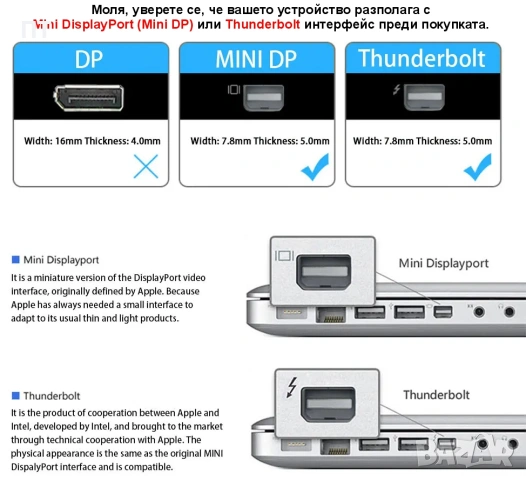 Моля, уверете се, че вашето устройство разполага с Mini DisplayPort (Mini DP) или Thunderbolt интерфейс преди покупката.

DP

Width: 16mm Thickness: 4.0mm

MINI DP

Width: 7.8mm Thickness: 5.0mm

Thunderbolt

Width: 7.8mm Thickness: 5.0mm

Mini Displayport

It is a miniature version of the DisplayPort video interface, originally defined by Apple. Because Apple has always needed a small interface to adapt to its usual thin and light products.

Mini Displayport

Thunderbolt

It is the product of cooperation between Apple and Intel, developed by Intel, and brought to the market through technical cooperation with Apple. The physical appearance is the same as the original MINI DispalyPort interface and is compatible.

Thunderbolt

BAZAR