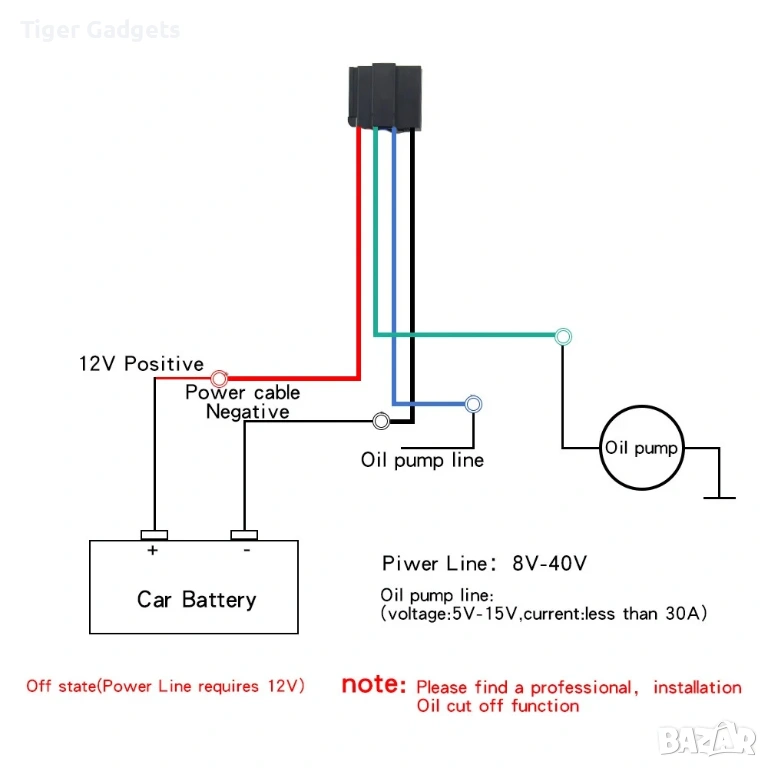 Tiger Gadgets

12V Positive

Power cable
Negative

Oil pump line

Oil pump

+

-

Car Battery

Piwer Line: 8V-40V

Oil pump line:
(voltage:5V-15V,current:less than 30A)

Off state(Power Line requires 12V)

note: Please find a professional, installation
Oil cut off function

BAZAR