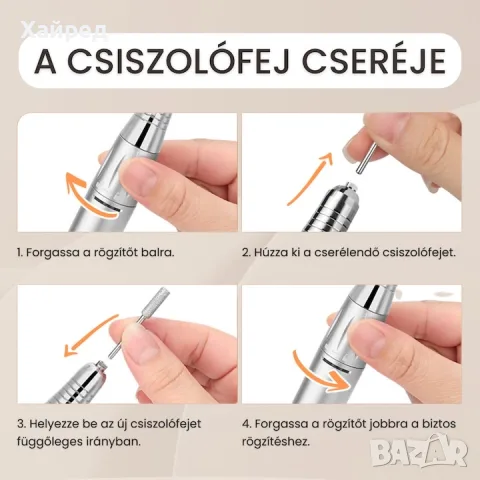 A CSISZOLÓFEJ CSERÉJE

1. Forgassa a rögzítőt balra.

2. Húzza ki a cserélendő csiszolófejet.

3. Helyezze be az új csiszolófejet függőleges irányban.

4. Forgassa a rögzítőt jobbra a biztos rögzítéshez.

Хайред

BAZAR